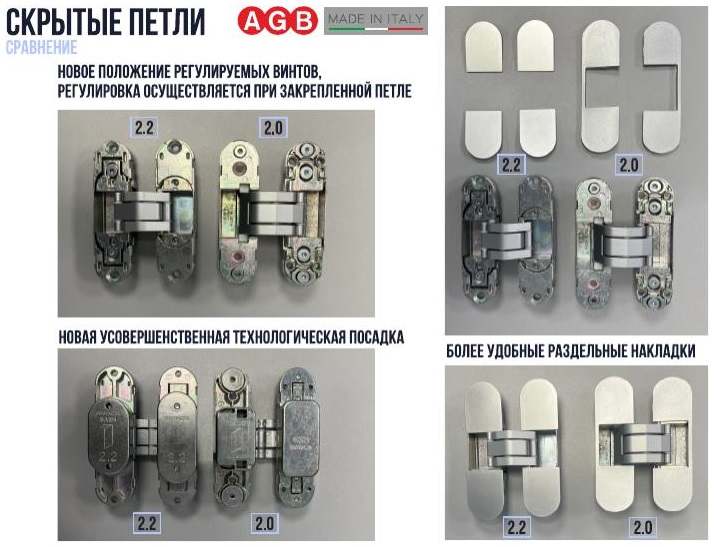 СКРЫТЫЕ ПЕТЛИ
СРАВНЕНИЕ

AGB MADE IN ITALY

НОВОЕ ПОЛОЖЕНИЕ РЕГУЛИРУЕМЫХ ВИНТОВ, РЕГУЛИРОВКА ОСУЩЕСТВЛЯЕТСЯ ПРИ ЗАКРЕПЛЕННОЙ ПЕТЛЕ

2.2 2.0

НОВАЯ УСОВЕРШЕНСТВЕННАЯ ТЕХНОЛОГИЧЕСКАЯ ПОСАДКА

2.2 2.2

2.2 2.0

2.2 2.0

БОЛЕЕ УДОБНЫЕ РАЗДЕЛЬНЫЕ НАКЛАДКИ

2.2 2.0